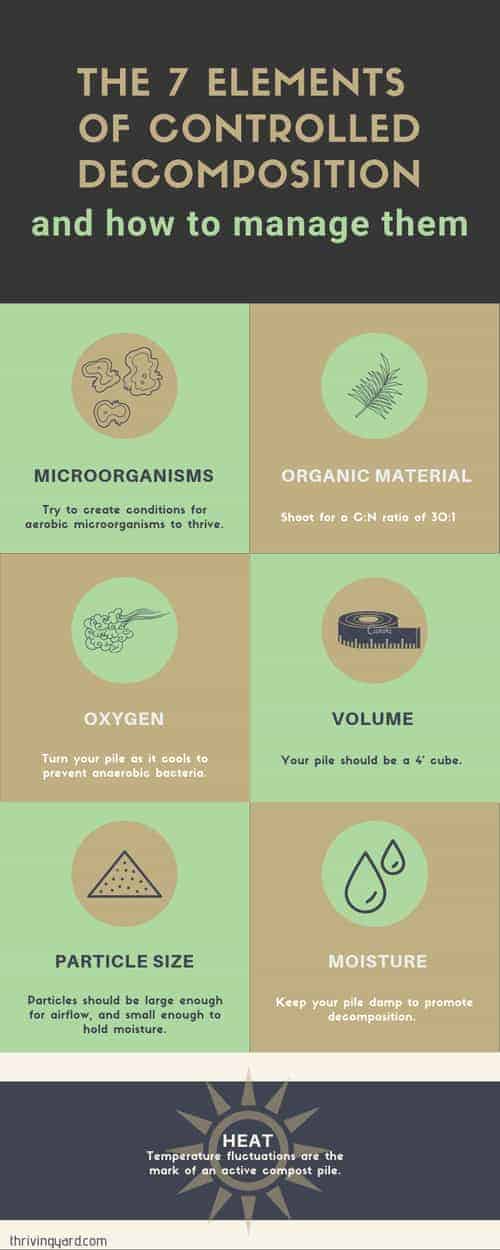 THE 7 ELEMENTS OF CONTROLLED DECOMPOSITION

and how to manage them

MICROORGANISMS

Try to create conditions for aerobic microorganisms to thrive.

ORGANIC MATERIAL

Shoot for a C:N ratio of 30:1

OXYGEN

Turn your pile as it cools to prevent anaerobic bacteria.

VOLUME

Your pile should be a 4' cube.

PARTICLE SIZE

Particles should be large enough for airflow, and small enough to hold moisture.

MOISTURE

Keep your pile damp to promote decomposition.

HEAT

Temperature fluctuations are the mark of an active compost pile.

thrivingyard.com